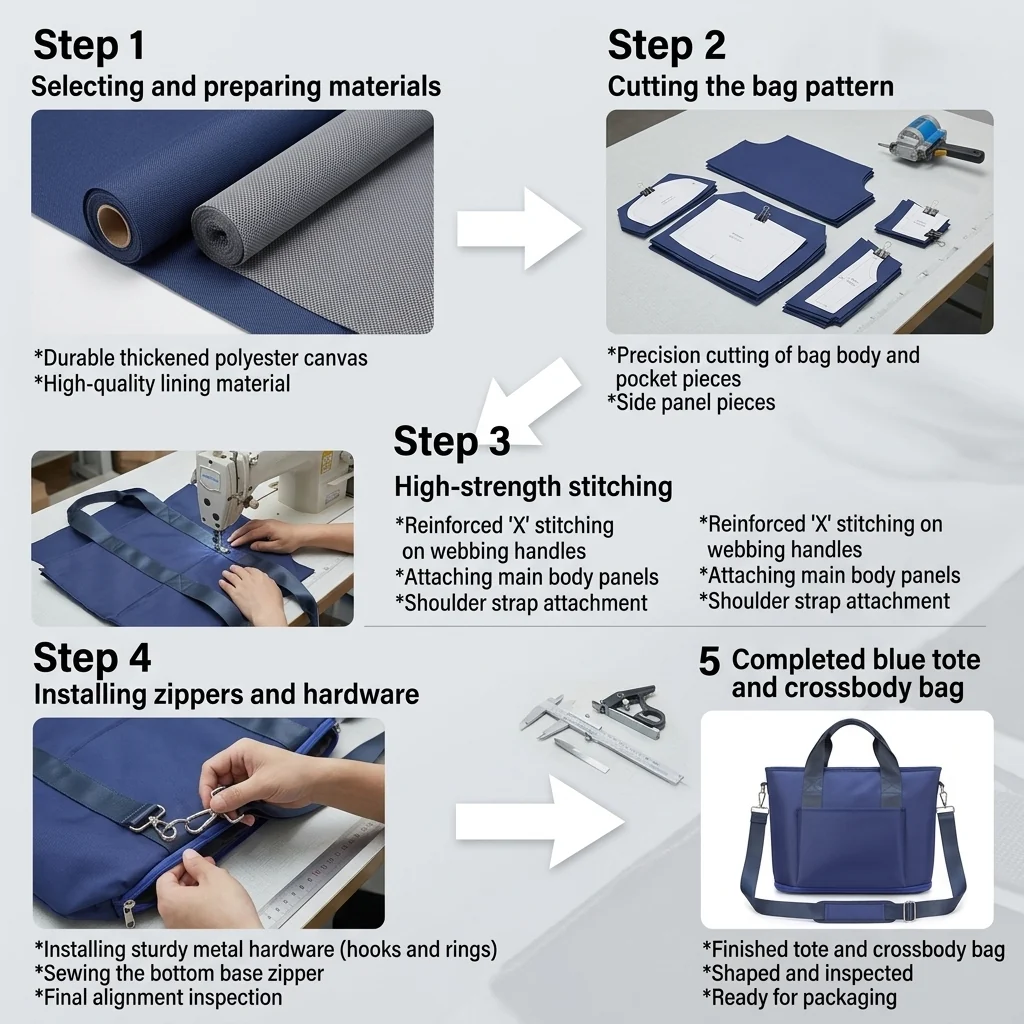 Step 1
Selecting and preparing materials

*Durable thickened polyester canvas
*High-quality lining material

Step 2
Cutting the bag pattern

*Precision cutting of bag body and pocket pieces
*Side panel pieces

Step 3
High-strength stitching

*Reinforced 'X' stitching on webbing handles
*Attaching main body panels
*Shoulder strap attachment

*Reinforced 'X' stitching on webbing handles
*Attaching main body panels
*Shoulder strap attachment

Step 4
Installing zippers and hardware

*Installing sturdy metal hardware (hooks and rings)
*Sewing the bottom base zipper
*Final alignment inspection

5 Completed blue tote and crossbody bag

*Finished tote and crossbody bag
*Shaped and inspected
*Ready for packaging